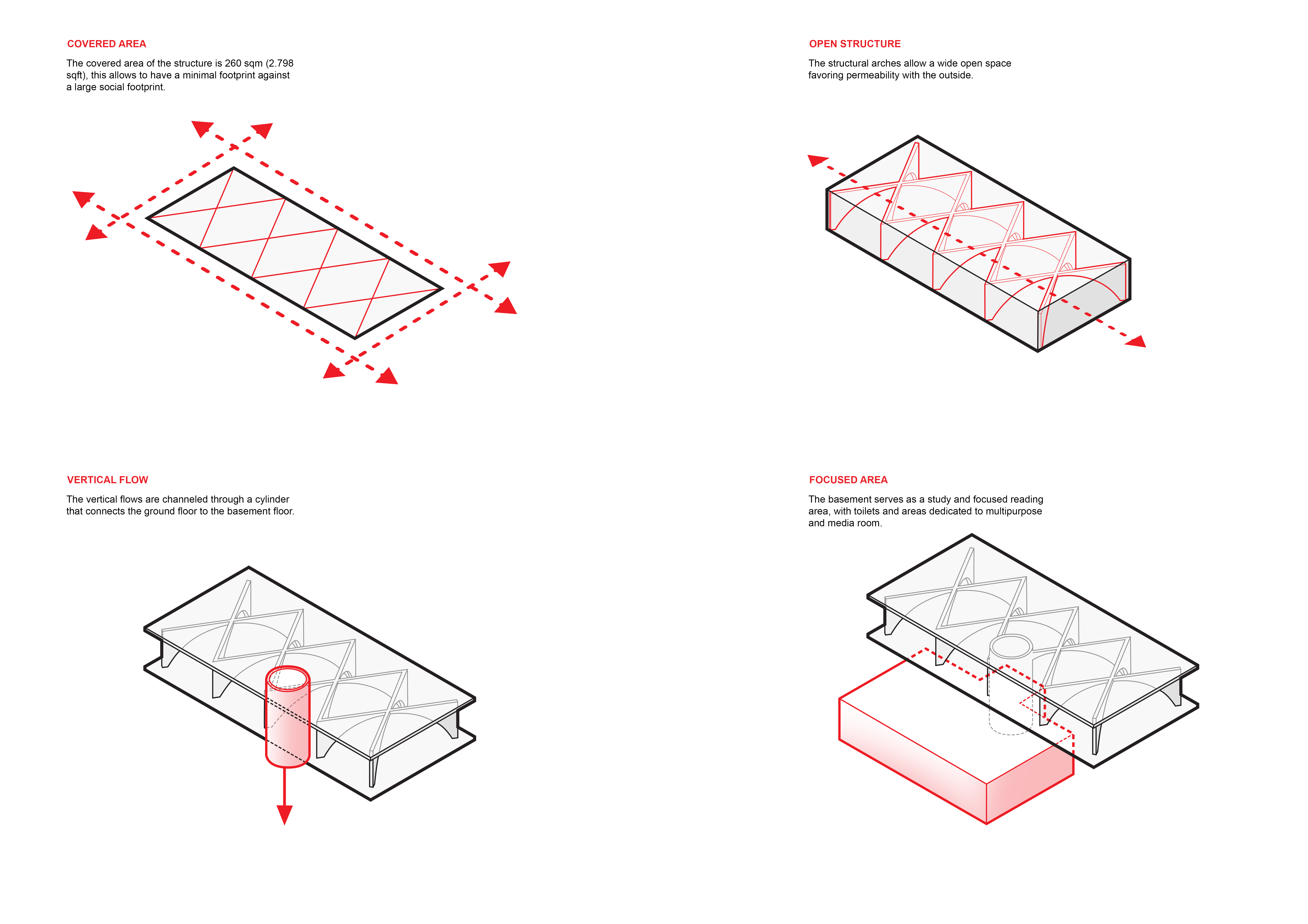 COVERED AREA

The covered area of the structure is 260 sqm (2.798 sqft), this allows to have a minimal footprint against a large social footprint.

OPEN STRUCTURE

The structural arches allow a wide open space favoring permeability with the outside.

VERTICAL FLOW

The vertical flows are channeled through a cylinder that connects the ground floor to the basement floor.

FOCUSED AREA

The basement serves as a study and focused reading area, with toilets and areas dedicated to multipurpose and media room.